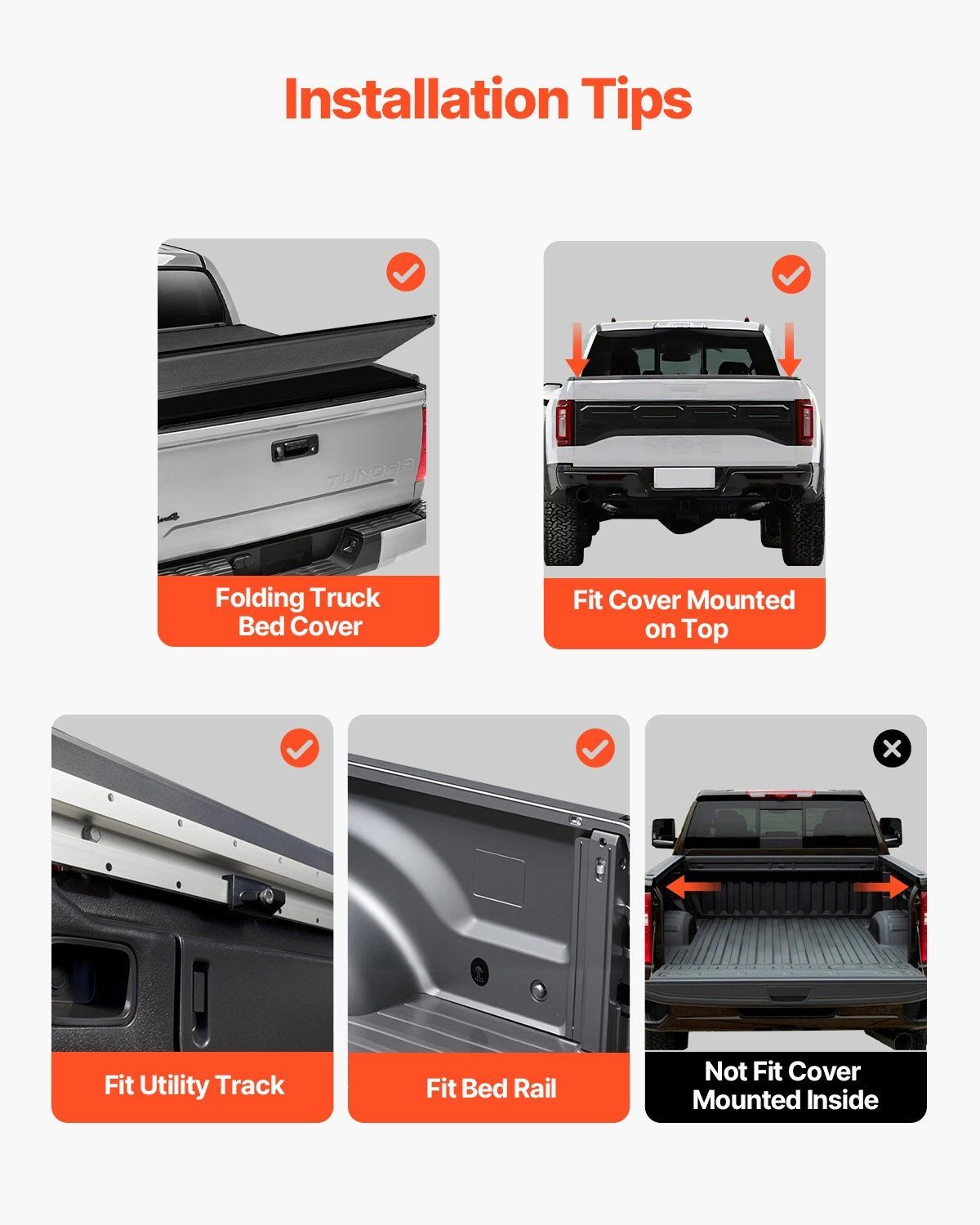 Installation Tips

TUNDRA

Folding Truck Bed Cover

FORD

Fit Cover Mounted on Top

Fit Utility Track

Fit Bed Rail

Not Fit Cover Mounted Inside